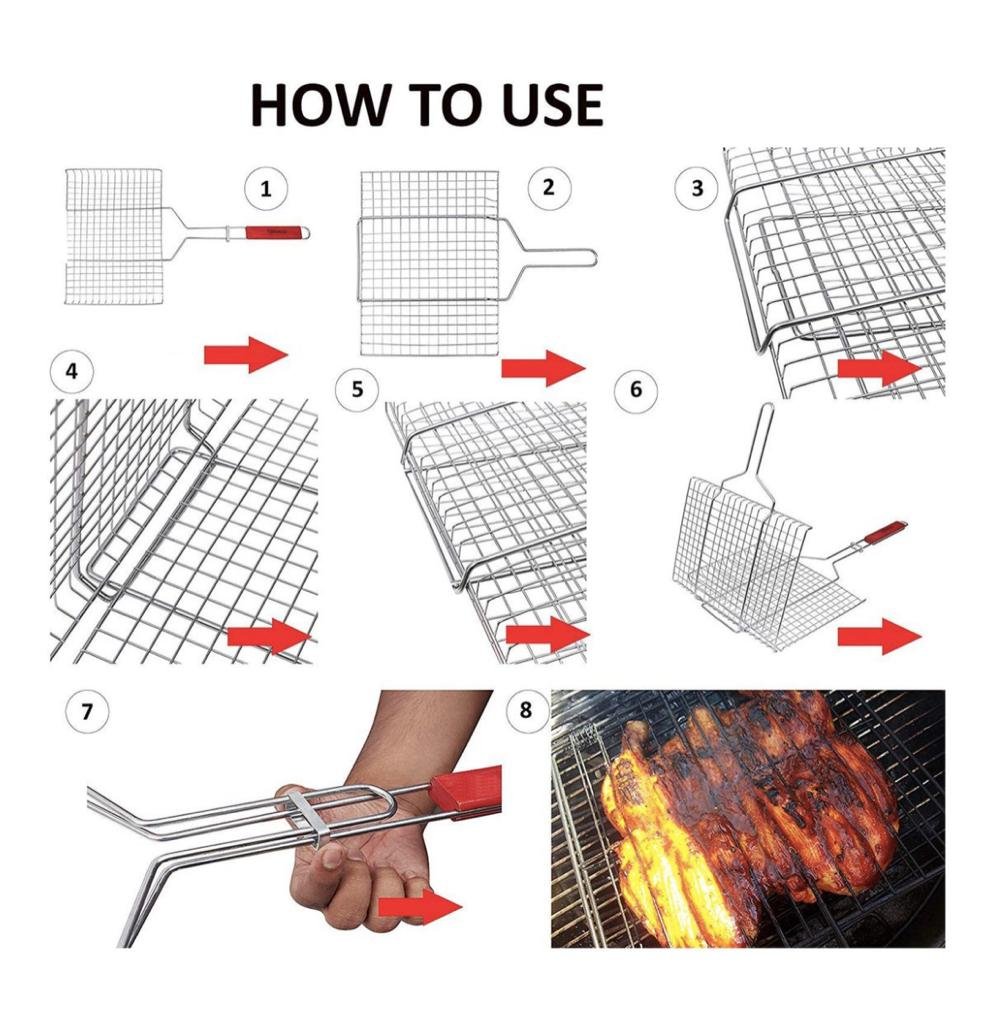 HOW TO USE

1

2

3

4

5

6

7

8